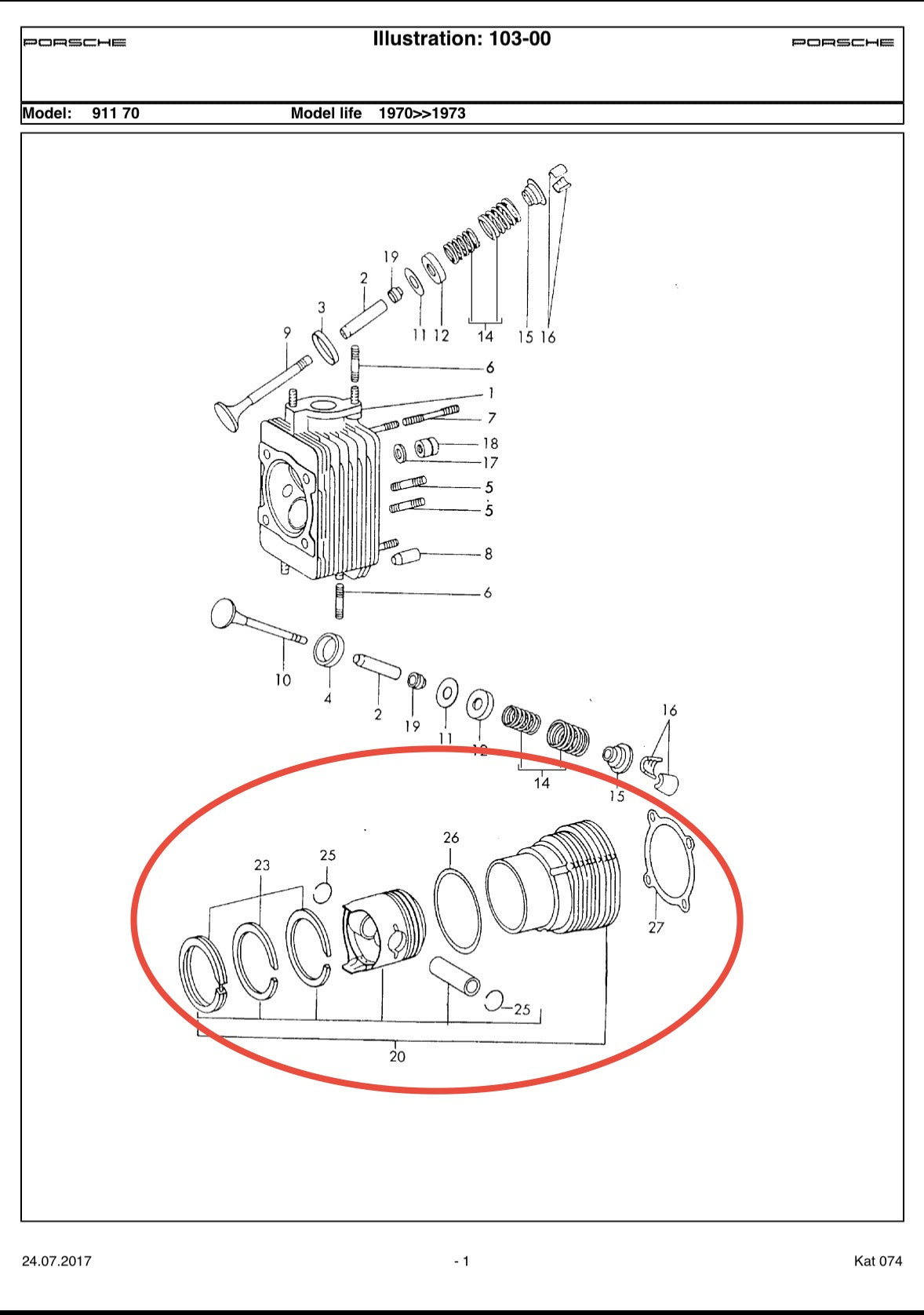 PORSCHE

Illustration: 103-00

PORSCHE

Model: 911 70

Model life 1970>>1973

19
2
3
9
11 12
14
15 16
6
1
7
18
17
5
5
8
6
10
4
2
19
11
12
14
15
16
23
25
26
27
25
20

24.07.2017

- 1

Kat 074