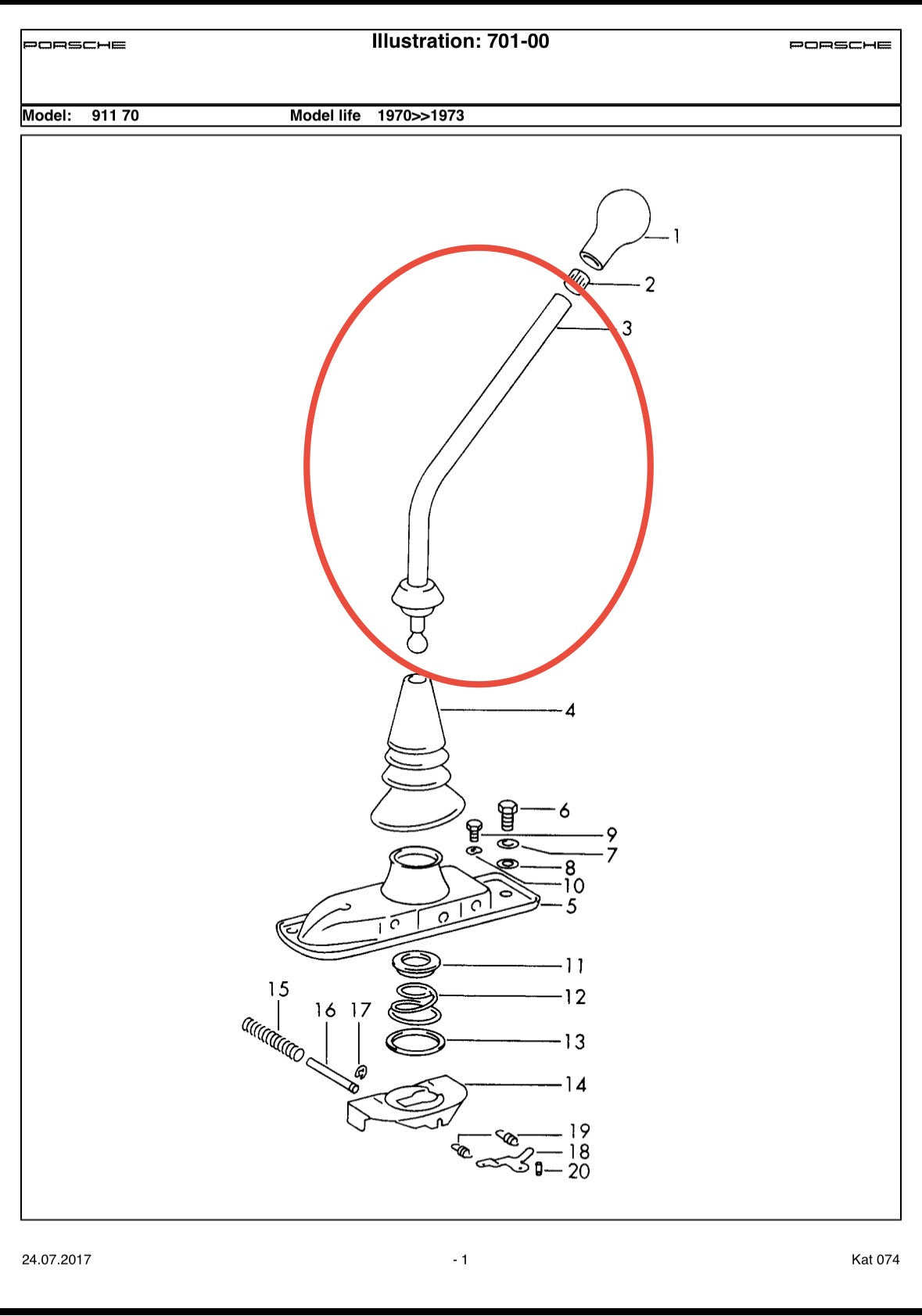 PORSCHE

Illustration: 701-00

PORSCHE

Model: 911 70

Model life 1970>>1973

1
2
3
4
6
9
7
8
10
5
11
12
13
14
15
16
17
19
18
20

24.07.2017

- 1

Kat 074