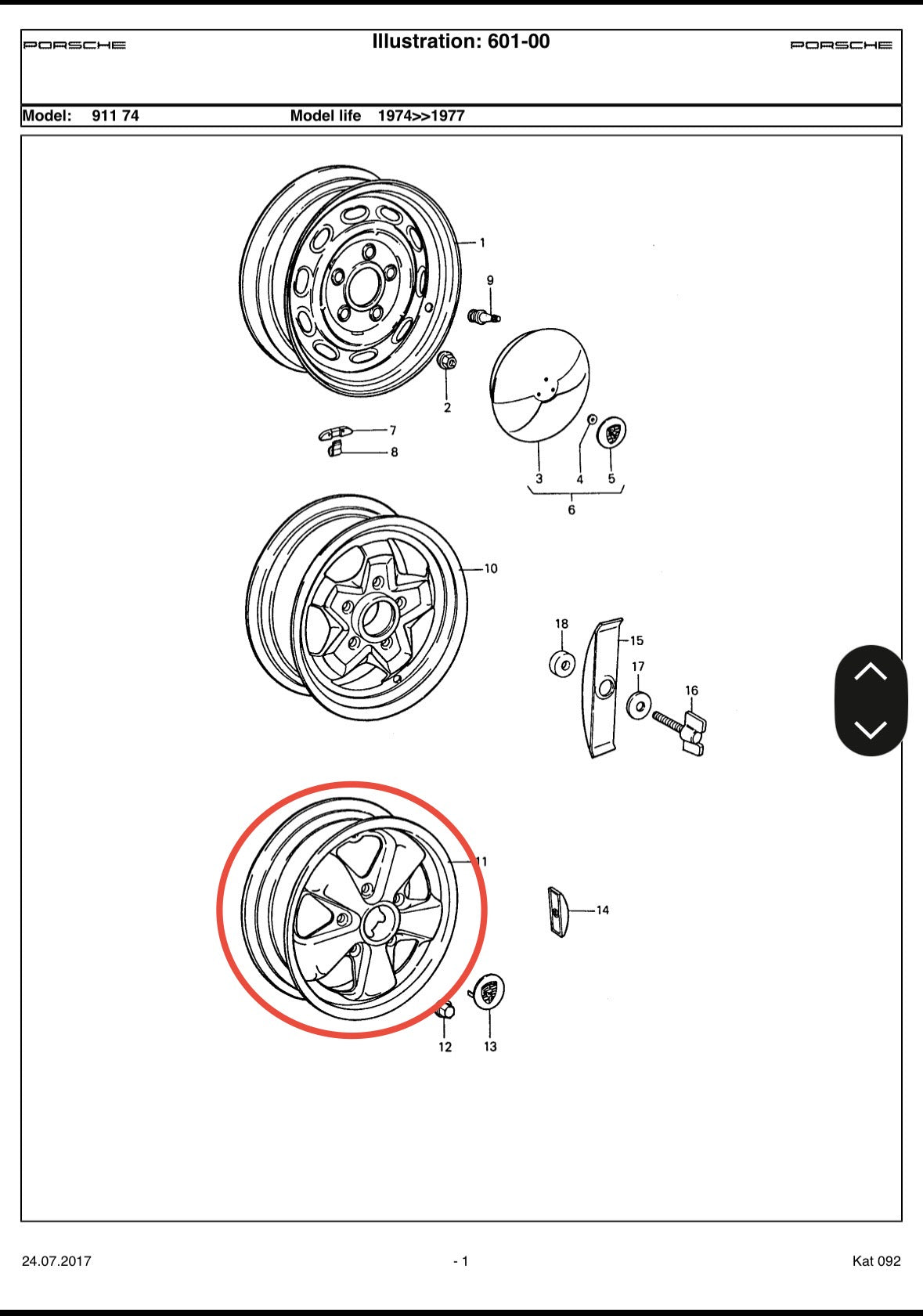 PORSCHE

Illustration: 601-00

PORSCHE

Model: 911 74

Model life 1974>>1977

1
9
2
7
8
3
4
5
6
10
18
15
17
16
11
14
12
13

24.07.2017

- 1

Kat 092