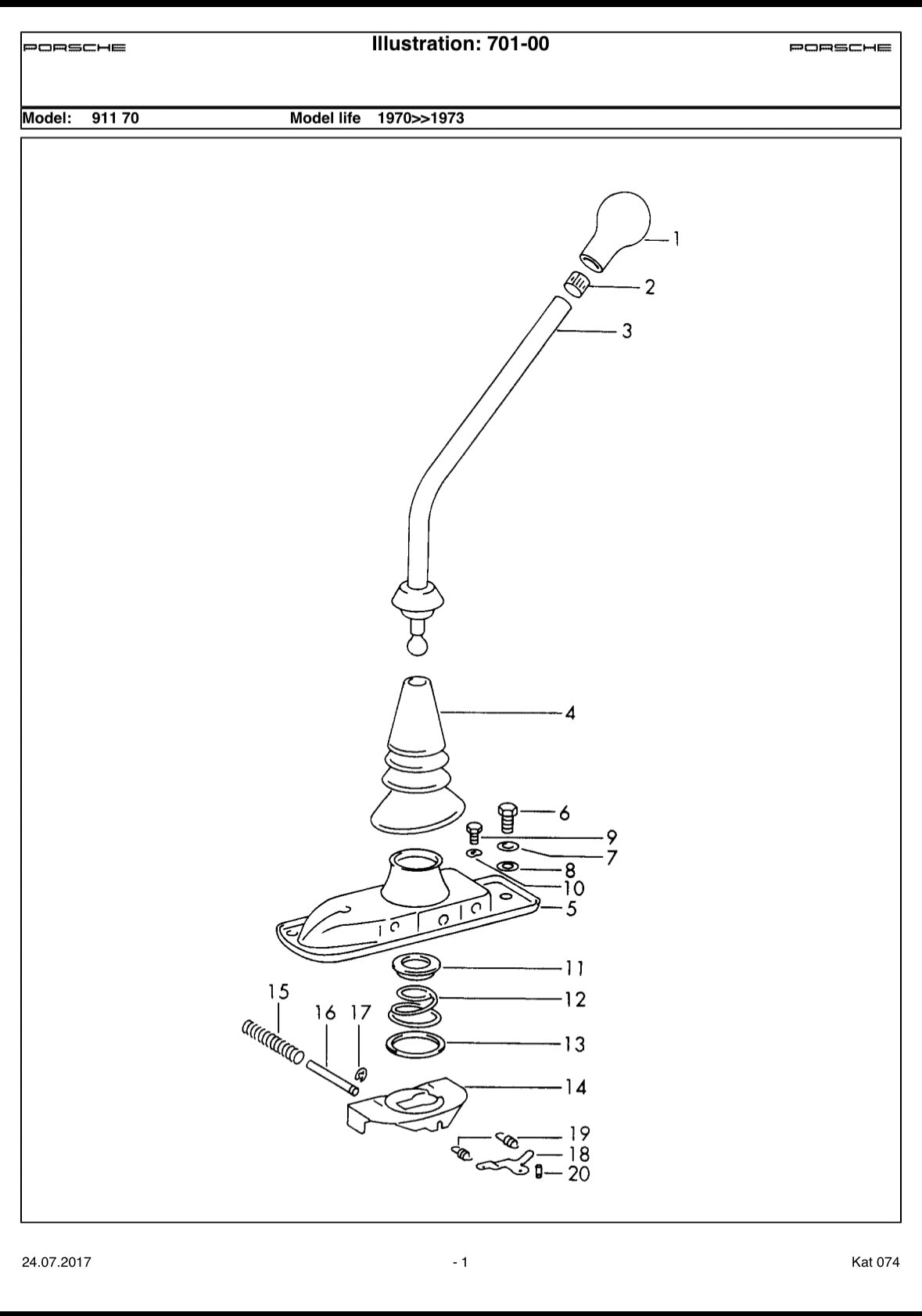 PORSCHE Illustration: 701-00 PORSCHE

Model: 911 70 Model life 1970>>1973

1
2
3
4
6
9
7
8
10
5
11
12
13
14
15
16
17
19
18
20

24.07.2017 - 1 Kat 074