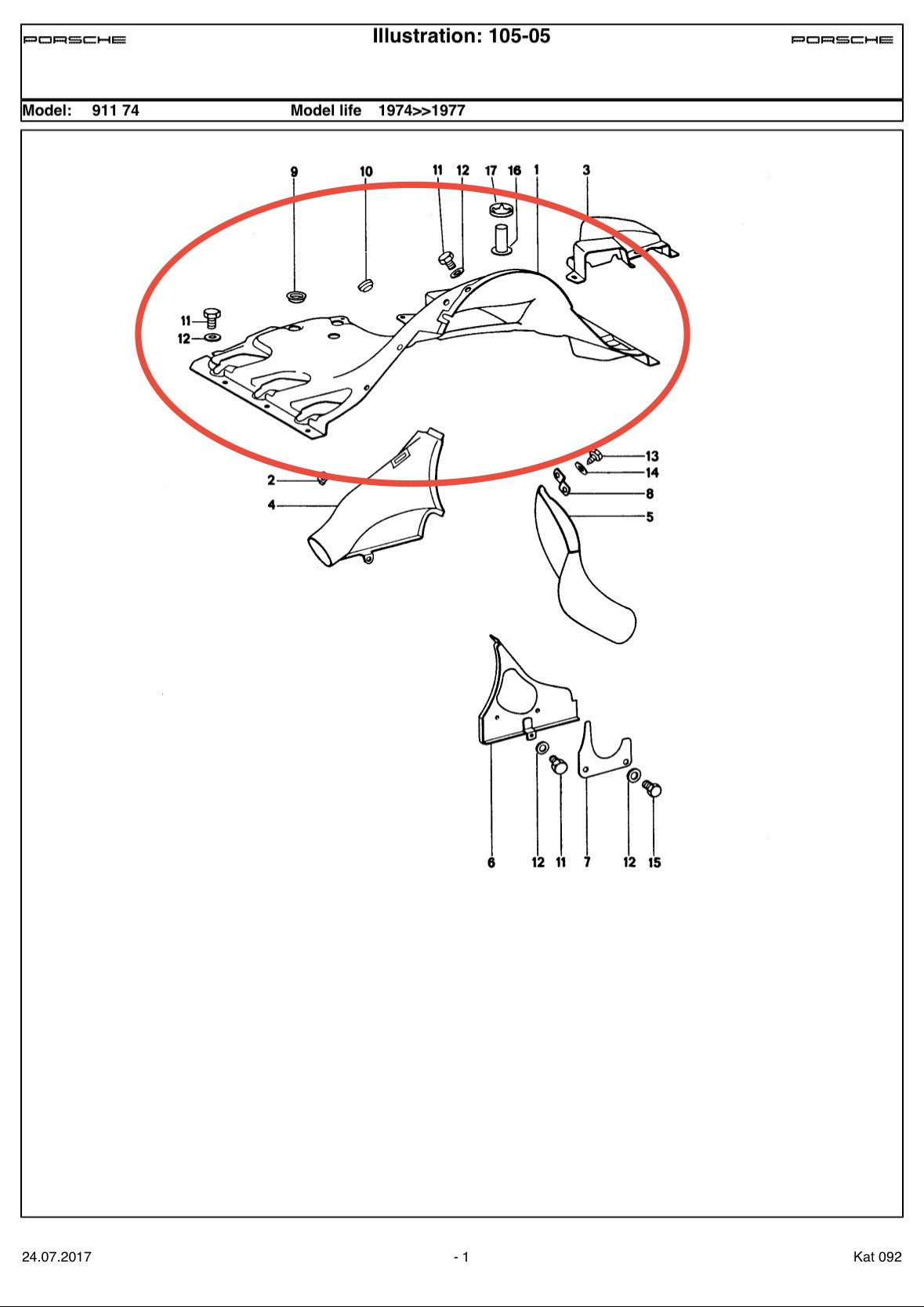 PORSCHE Illustration: 105-05 PORSCHE

Model: 911 74 Model life 1974>>1977

9 10 11 12 17 16 1 3

11
12

13
14
8
5
2
4

6 12 11 7 12 15

24.07.2017 - 1 Kat 092