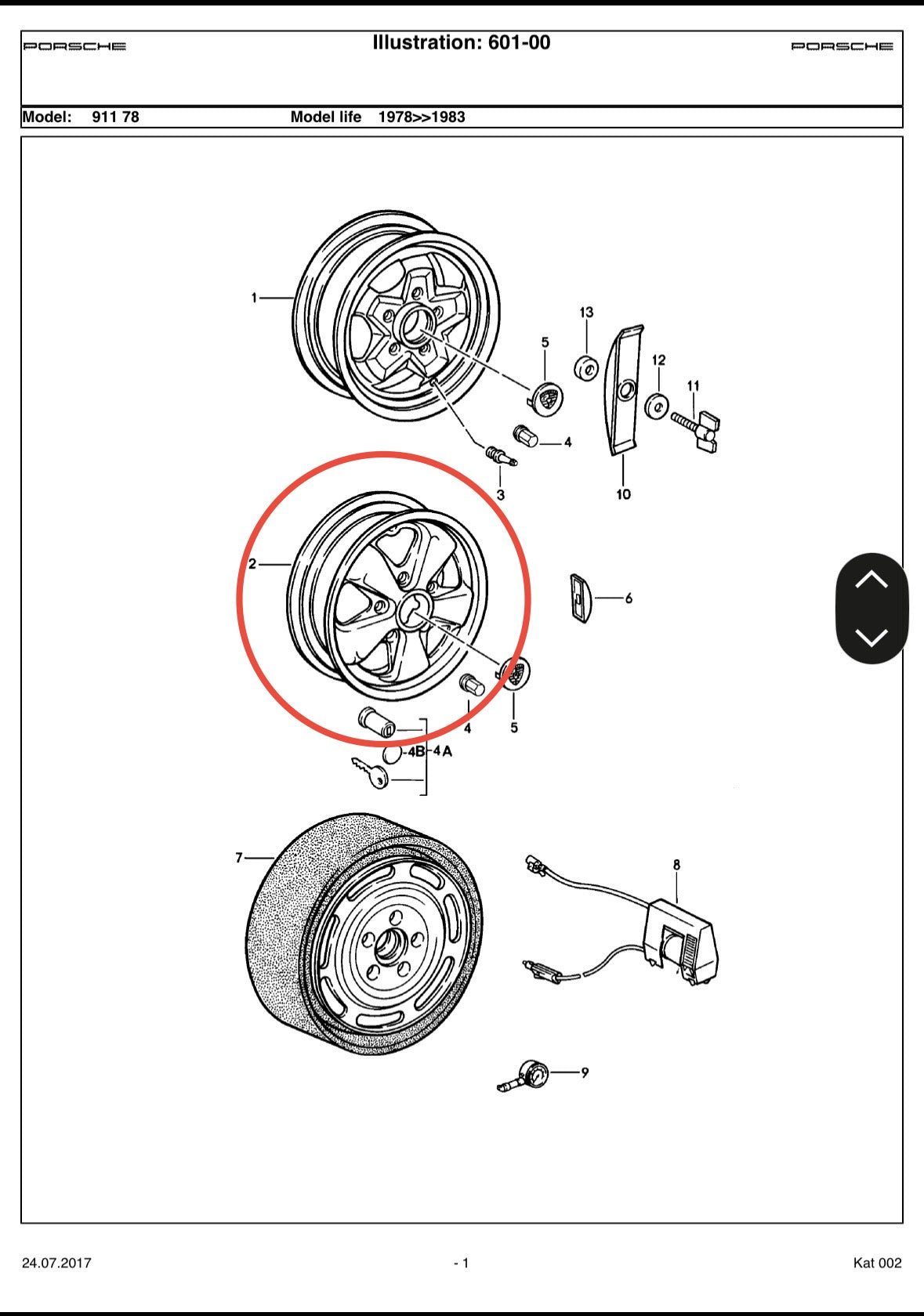 PORSCHE Illustration: 601-00 PORSCHE

Model: 911 78 Model life 1978>>1983

1
13
5
12
11
4
3
10
2
6
4
5
4B 4A
7
8
9

24.07.2017 - 1 Kat 002